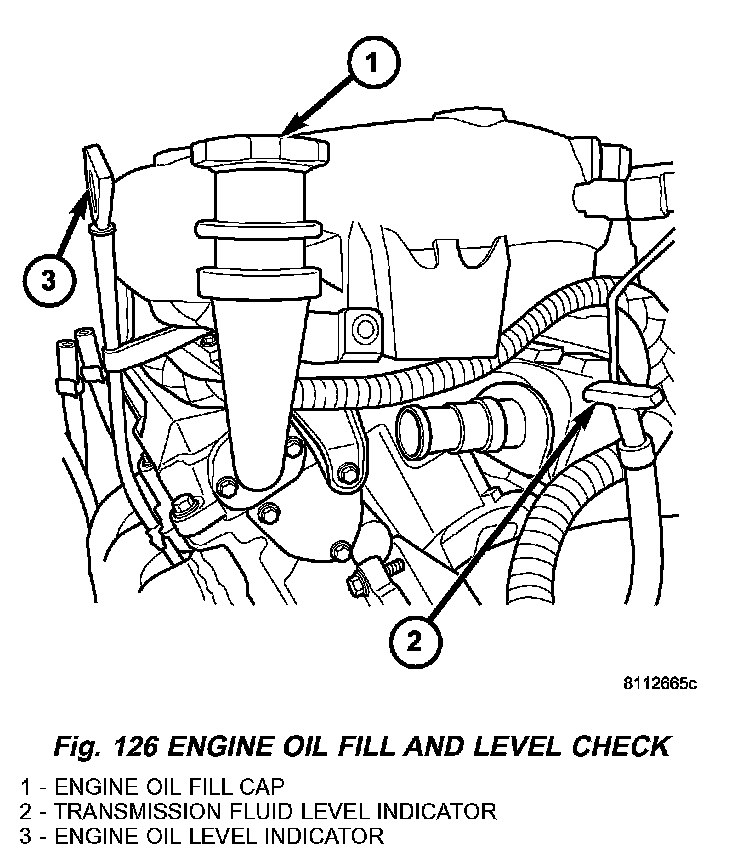 1

3

2

8112665c

Fig. 126 ENGINE OIL FILL AND LEVEL CHECK

1 - ENGINE OIL FILL CAP
2 - TRANSMISSION FLUID LEVEL INDICATOR
3 - ENGINE OIL LEVEL INDICATOR