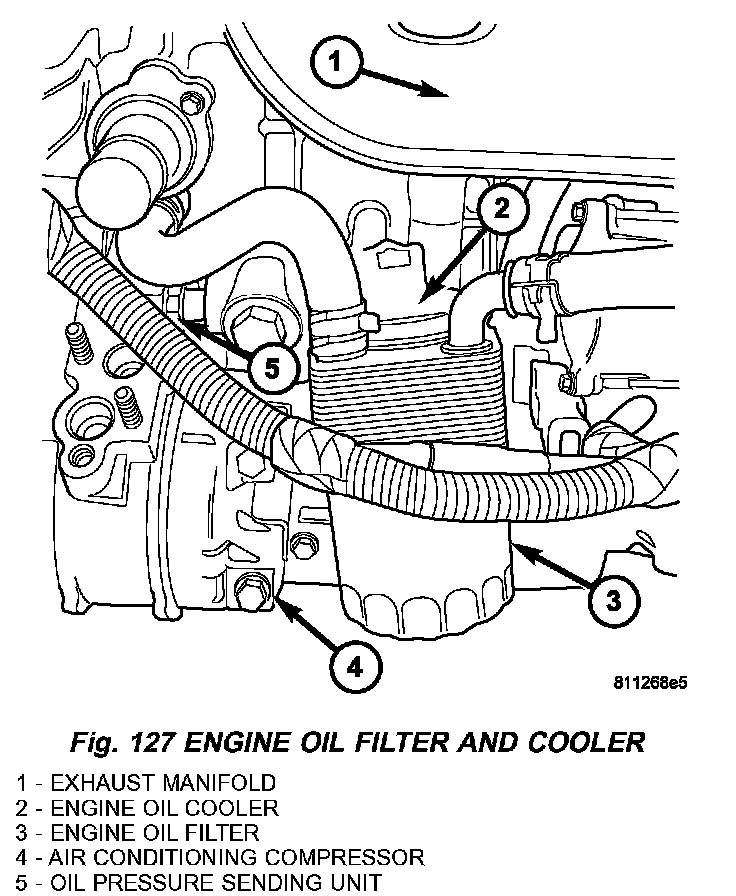 1

2

5

3

4

811268e5

Fig. 127 ENGINE OIL FILTER AND COOLER

1 - EXHAUST MANIFOLD
2 - ENGINE OIL COOLER
3 - ENGINE OIL FILTER
4 - AIR CONDITIONING COMPRESSOR
5 - OIL PRESSURE SENDING UNIT