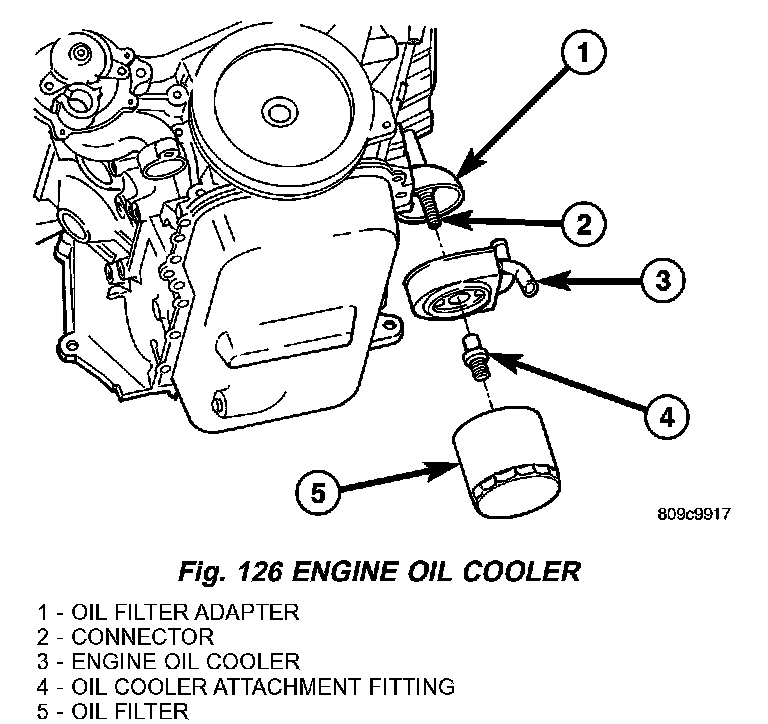 1
2
3
4
5

809c9917

Fig. 126 ENGINE OIL COOLER

1 - OIL FILTER ADAPTER
2 - CONNECTOR
3 - ENGINE OIL COOLER
4 - OIL COOLER ATTACHMENT FITTING
5 - OIL FILTER