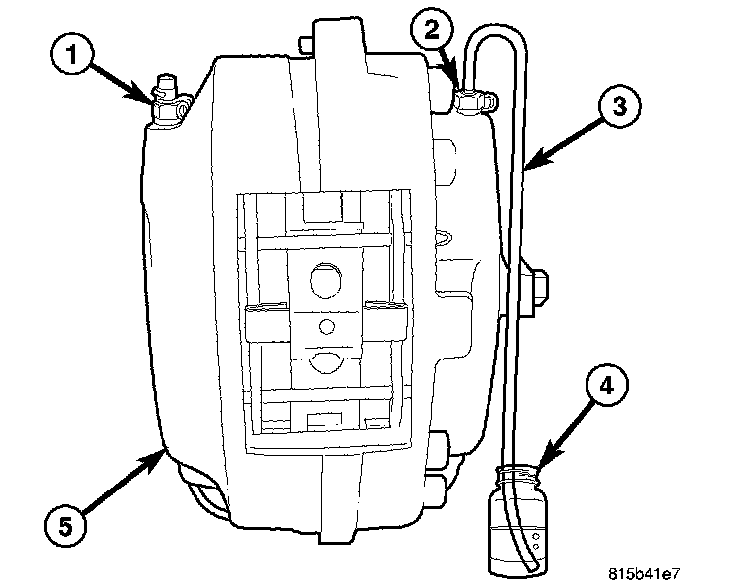 1
2
3
4
5
815b41e7