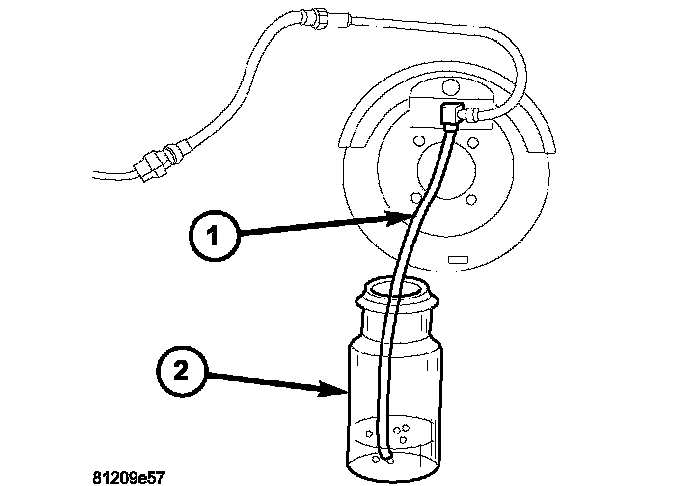 1

2

81209e57