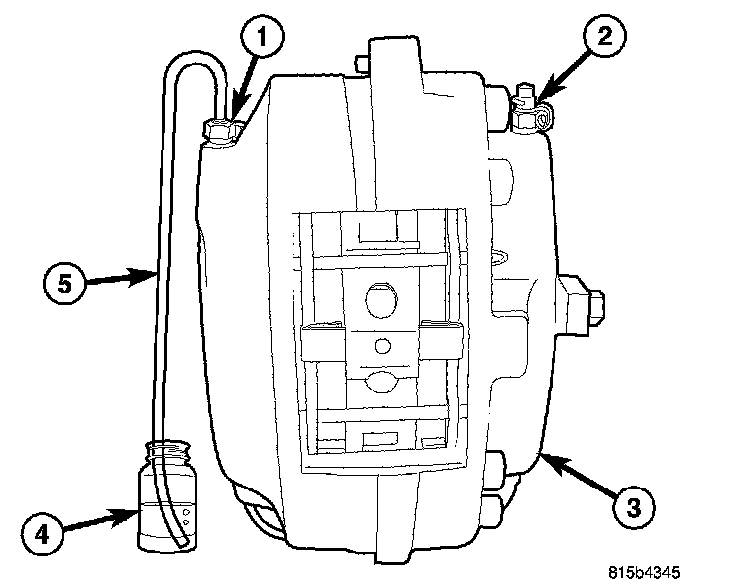 1
2
5
3
4
815b4345