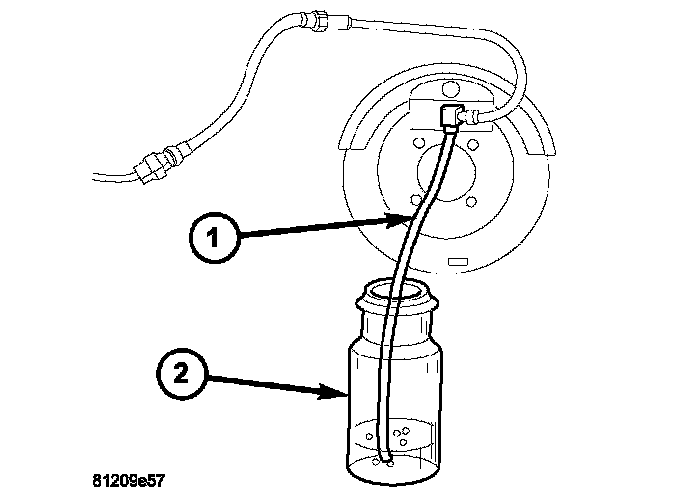 1

2

81209e57