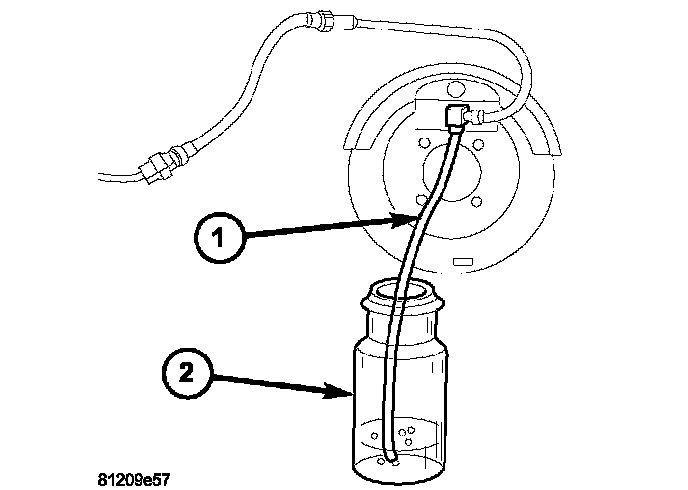 1

2

81209e57