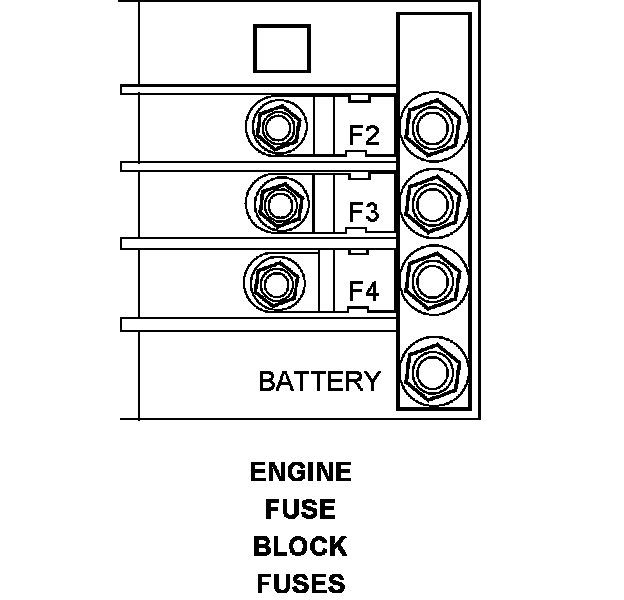 F2
F3
F4
BATTERY

ENGINE
FUSE
BLOCK
FUSES