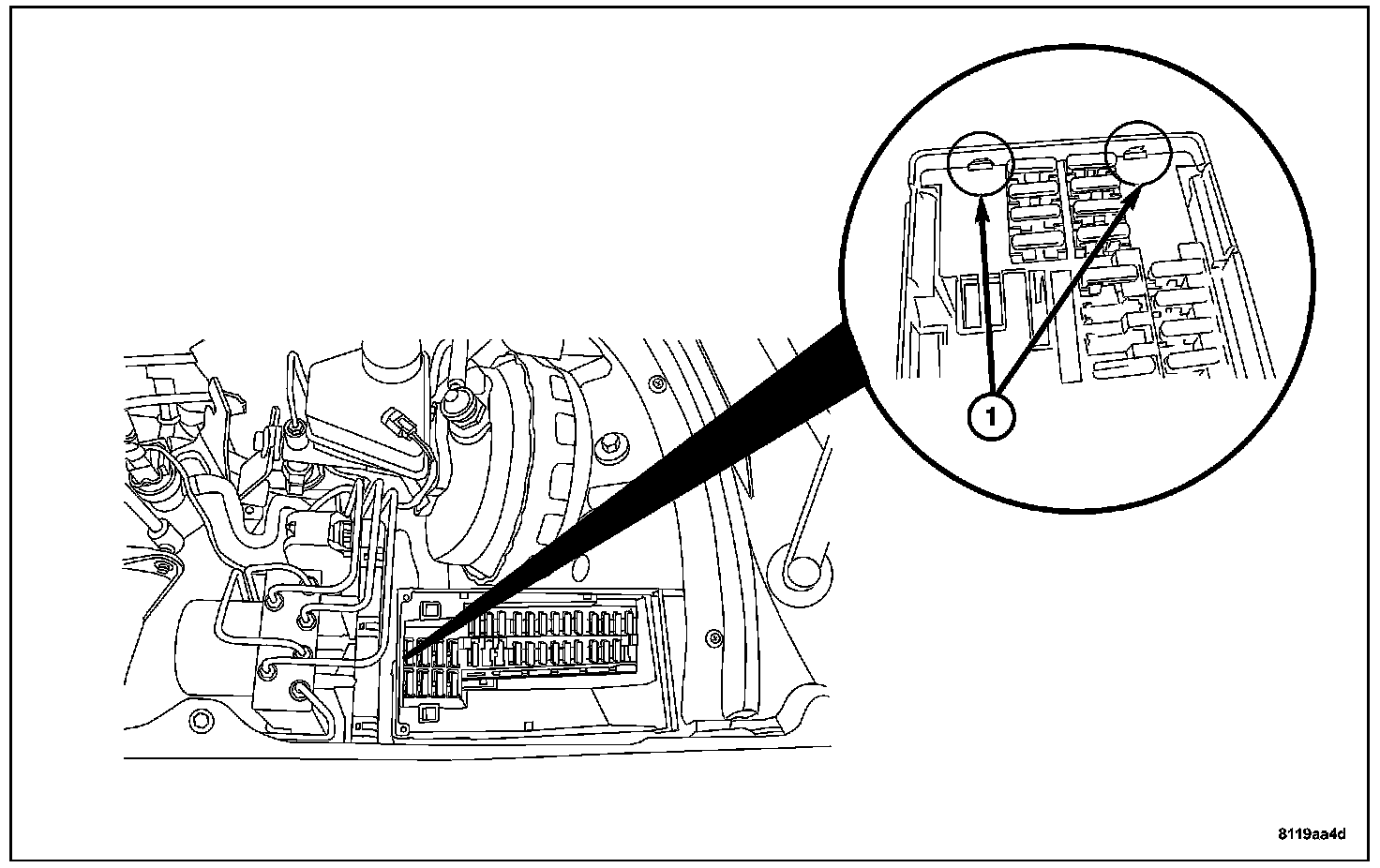 1

8119aa4d