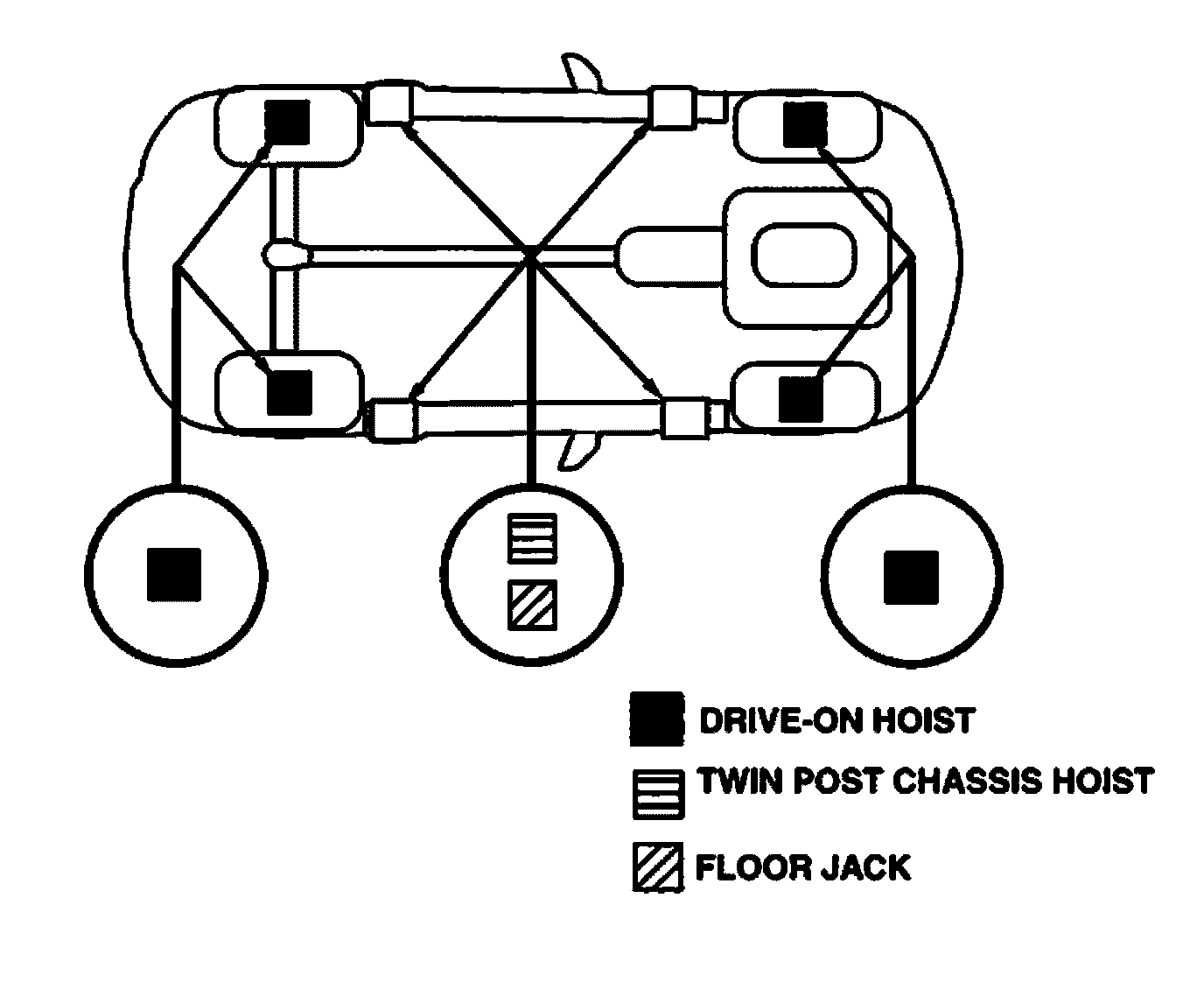 DRIVE-ON HOIST
TWIN POST CHASSIS HOIST
FLOOR JACK