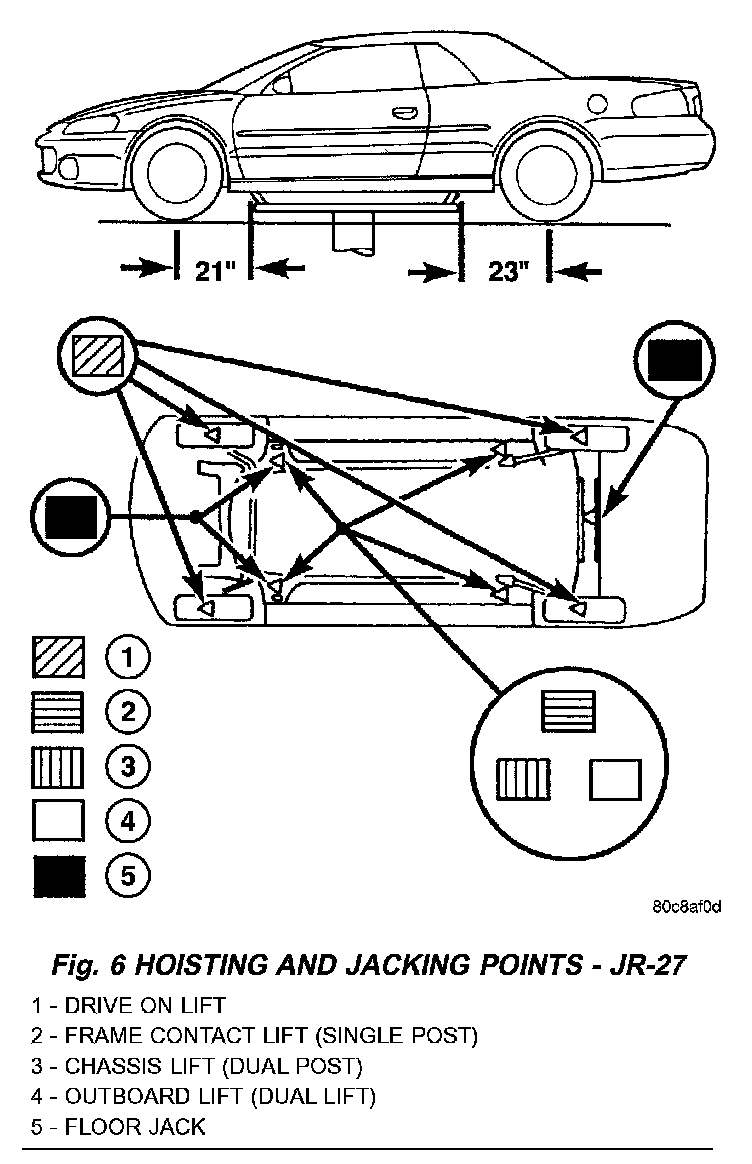 21"
23"

1
2
3
4
5

80c8af0d

Fig. 6 HOISTING AND JACKING POINTS - JR-27

1 - DRIVE ON LIFT
2 - FRAME CONTACT LIFT (SINGLE POST)
3 - CHASSIS LIFT (DUAL POST)
4 - OUTBOARD LIFT (DUAL LIFT)
5 - FLOOR JACK