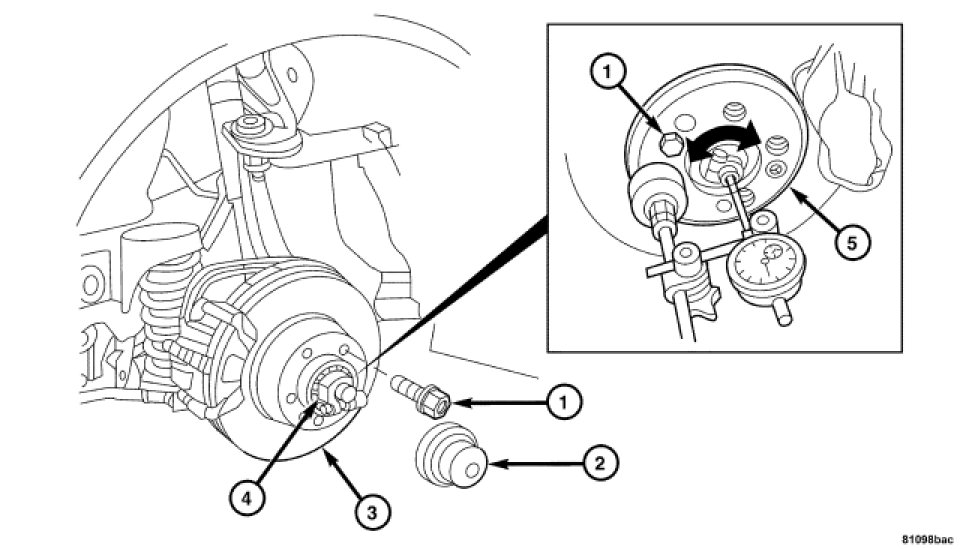 1
5
1
2
4
3
81098bac