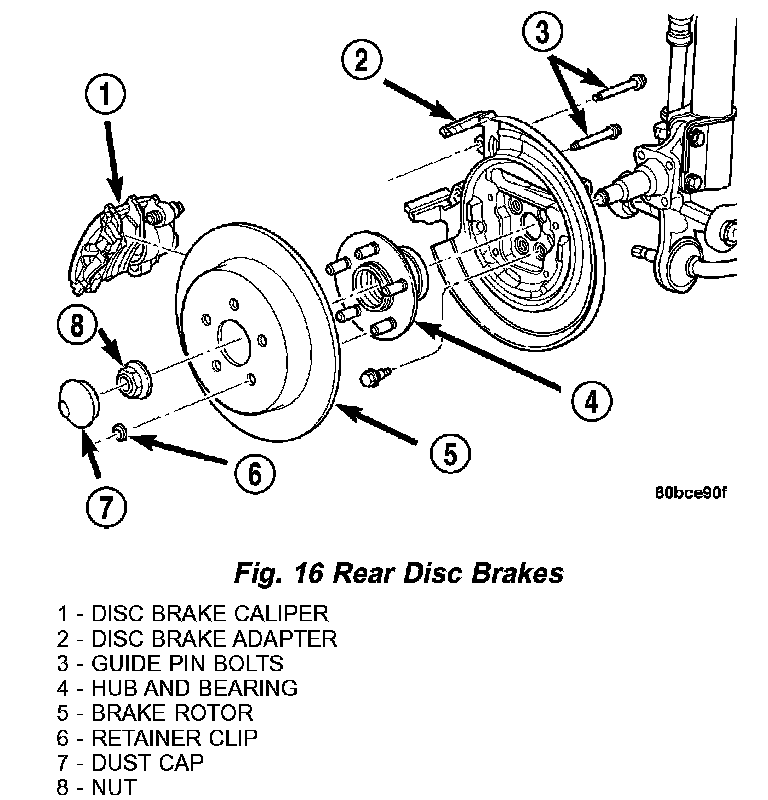 1
2
3
8
4
5
6
7
80bce90f

Fig. 16 Rear Disc Brakes

1 - DISC BRAKE CALIPER
2 - DISC BRAKE ADAPTER
3 - GUIDE PIN BOLTS
4 - HUB AND BEARING
5 - BRAKE ROTOR
6 - RETAINER CLIP
7 - DUST CAP
8 - NUT