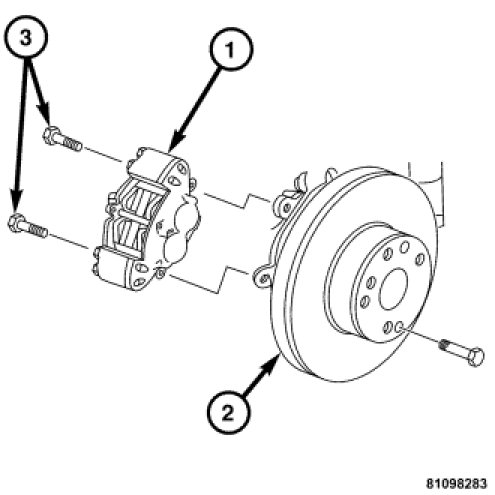 3
1
2
81098283