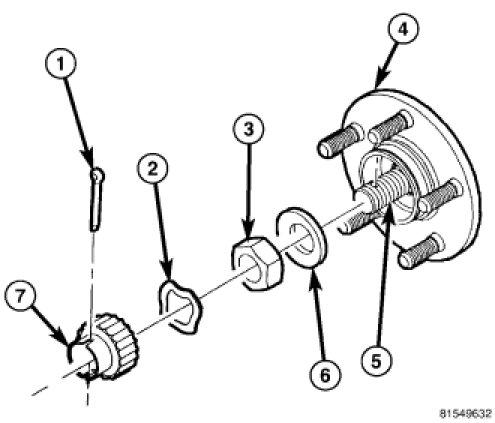 1
2
3
4
7
6
5
81549632