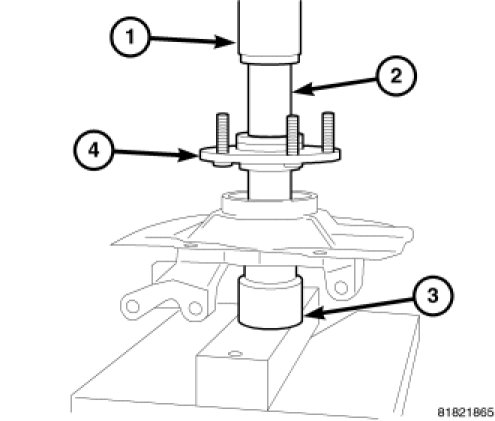 1
2
4
3
81821865