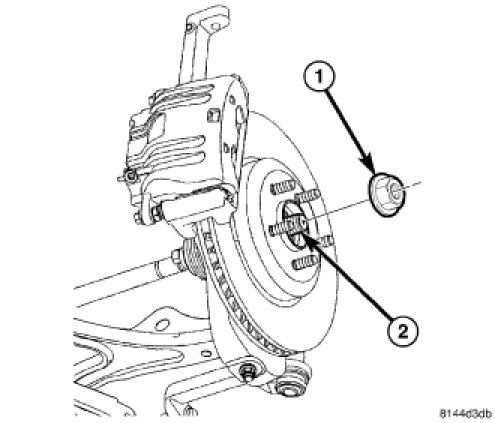 1
2
8144d3db