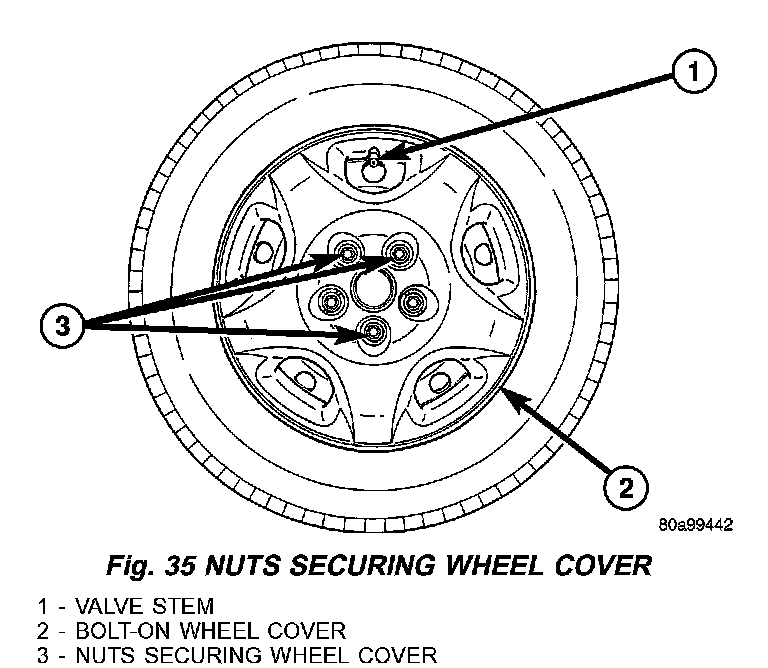 1

3

2

80a99442

Fig. 35 NUTS SECURING WHEEL COVER

1 - VALVE STEM
2 - BOLT-ON WHEEL COVER
3 - NUTS SECURING WHEEL COVER