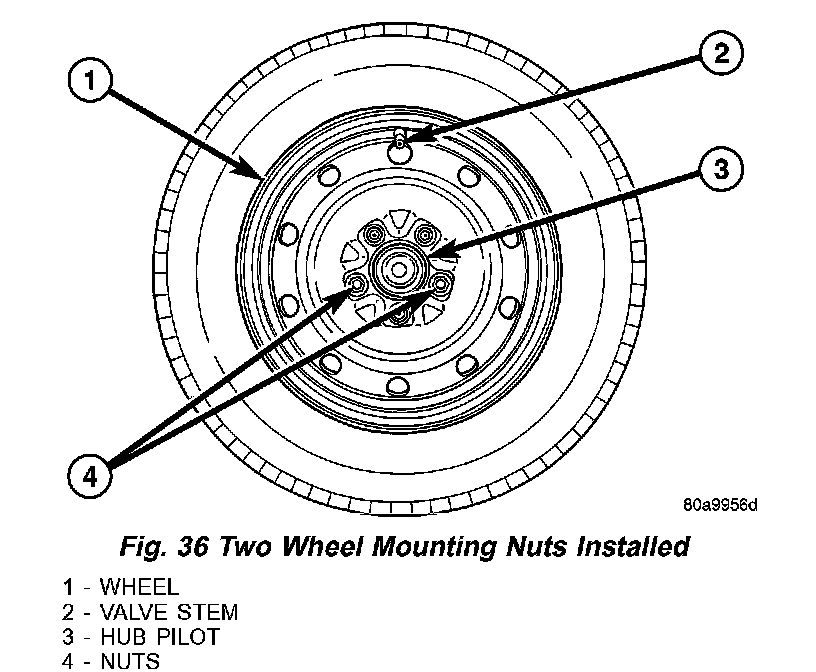 1
2
3
4
80a9956d

Fig. 36 Two Wheel Mounting Nuts Installed

1 - WHEEL
2 - VALVE STEM
3 - HUB PILOT
4 - NUTS