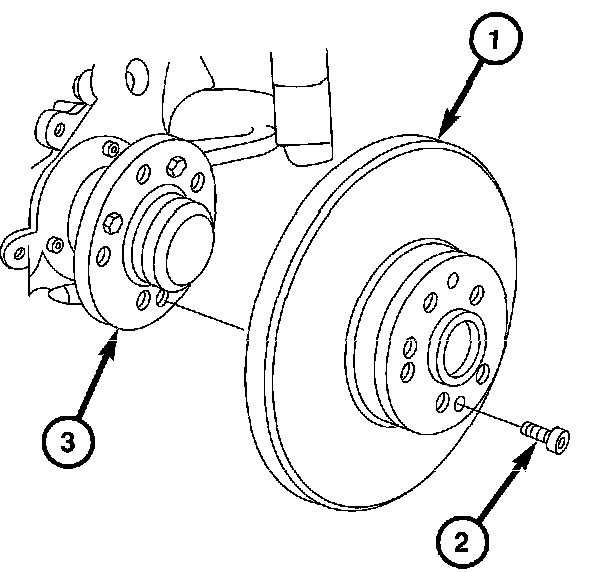 1

3

2