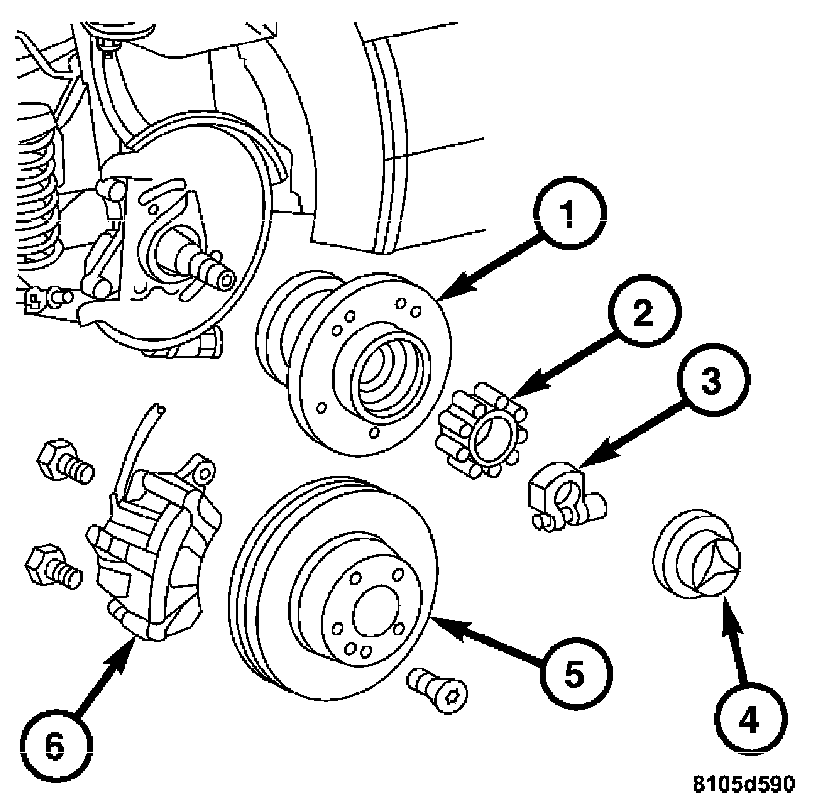 1
2
3
4
5
6
8105d590