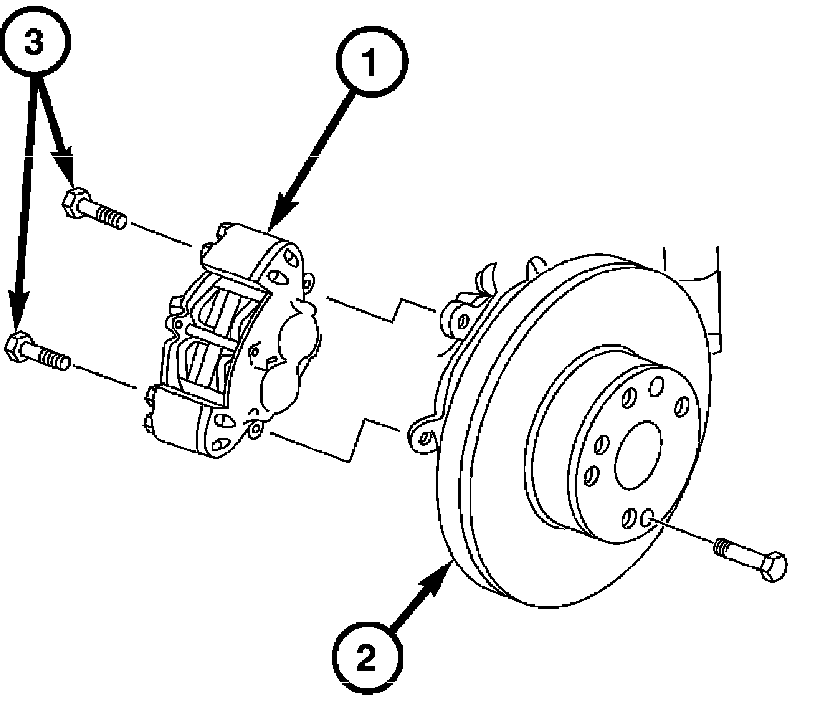 3
1
2