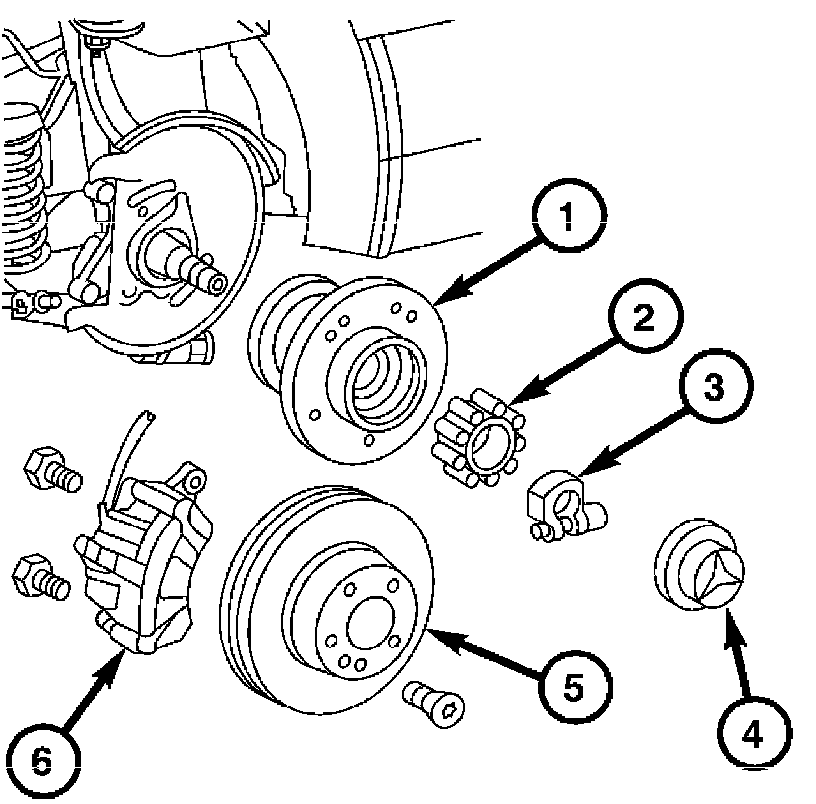 1
2
3
4
5
6