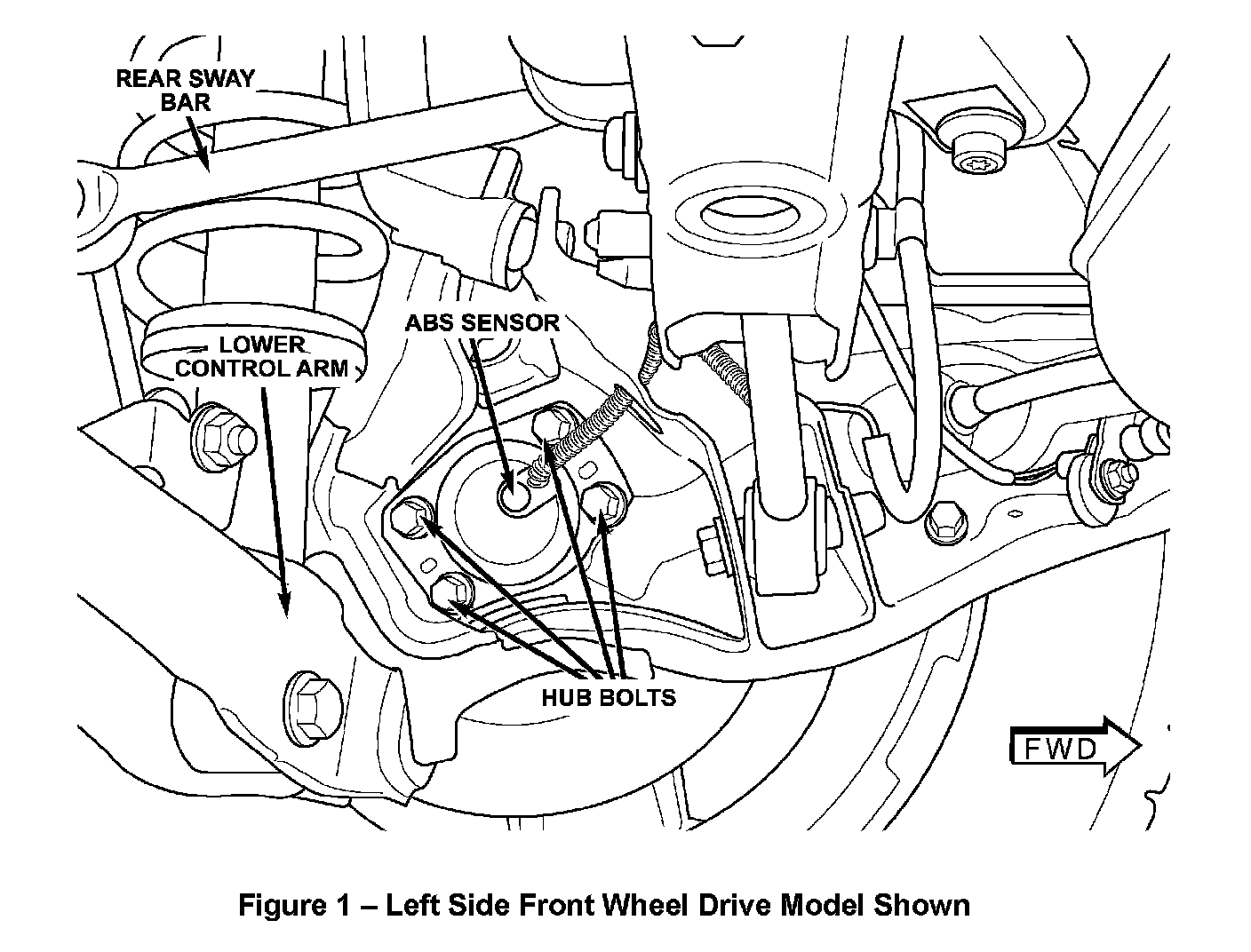 REAR SWAY BAR

LOWER CONTROL ARM

ABS SENSOR

HUB BOLTS

FWD

Figure 1 – Left Side Front Wheel Drive Model Shown