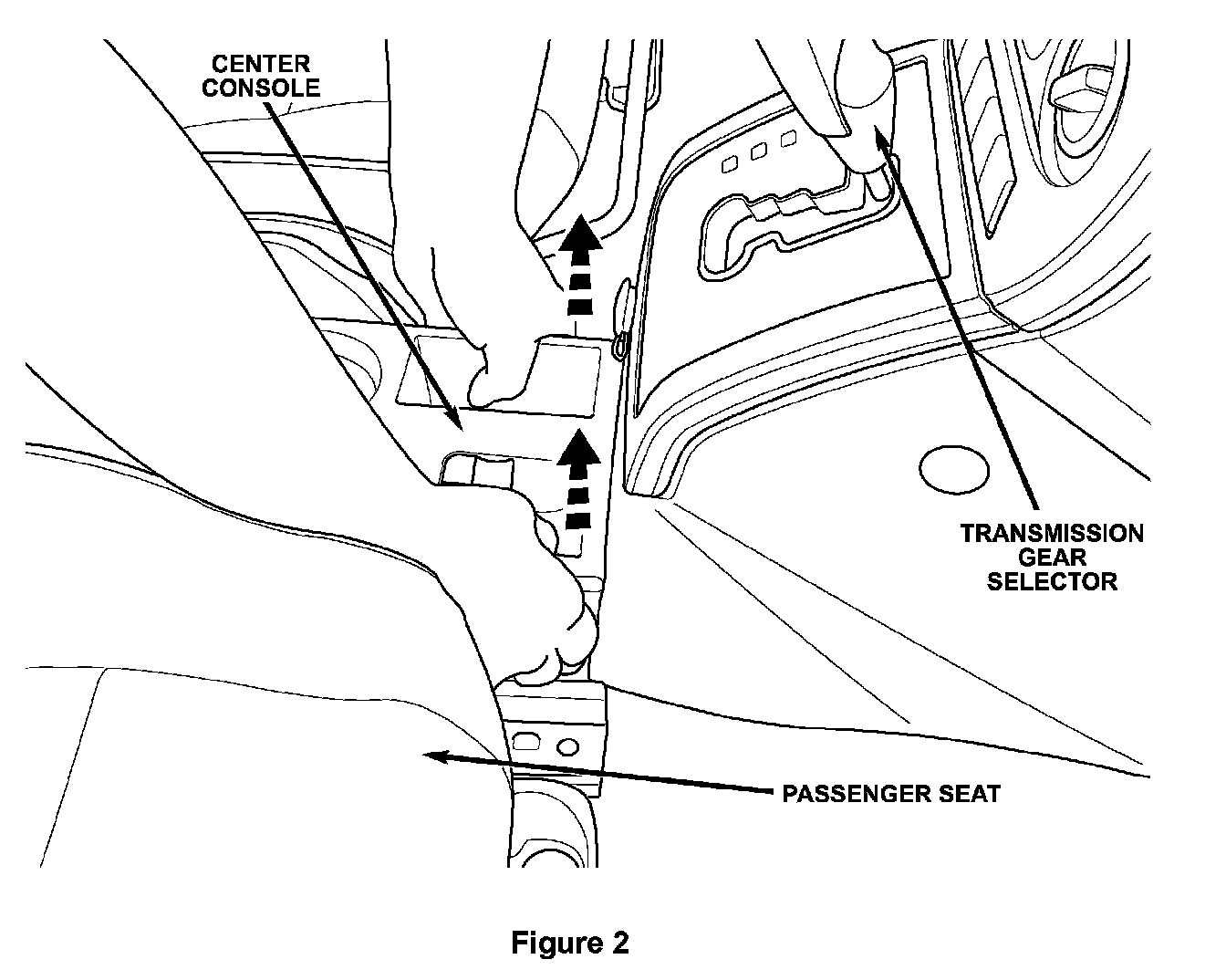 CENTER CONSOLE

TRANSMISSION GEAR SELECTOR

PASSENGER SEAT

Figure 2