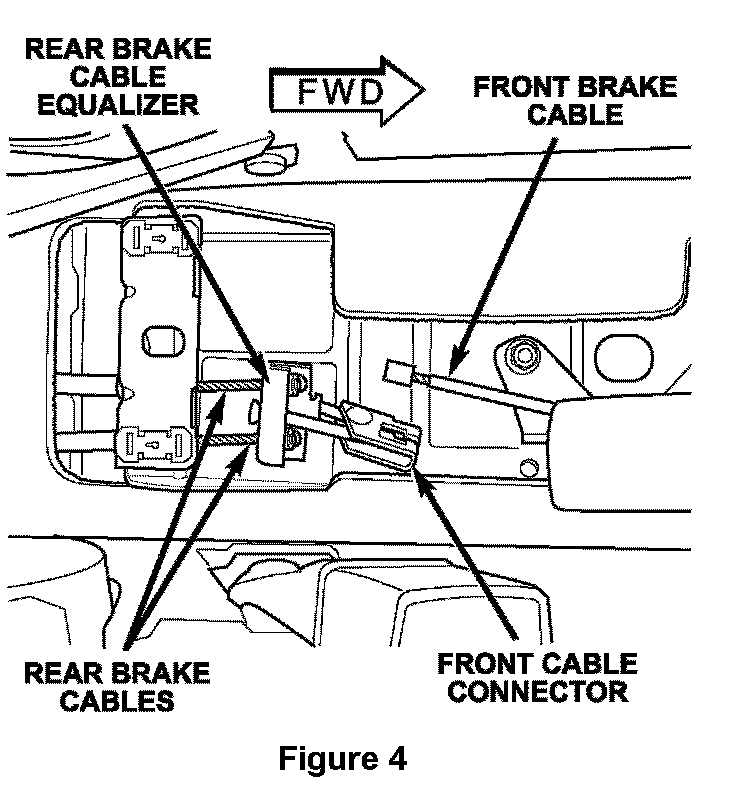 REAR BRAKE CABLE EQUALIZER

FWD

FRONT BRAKE CABLE

REAR BRAKE CABLES

FRONT CABLE CONNECTOR

Figure 4