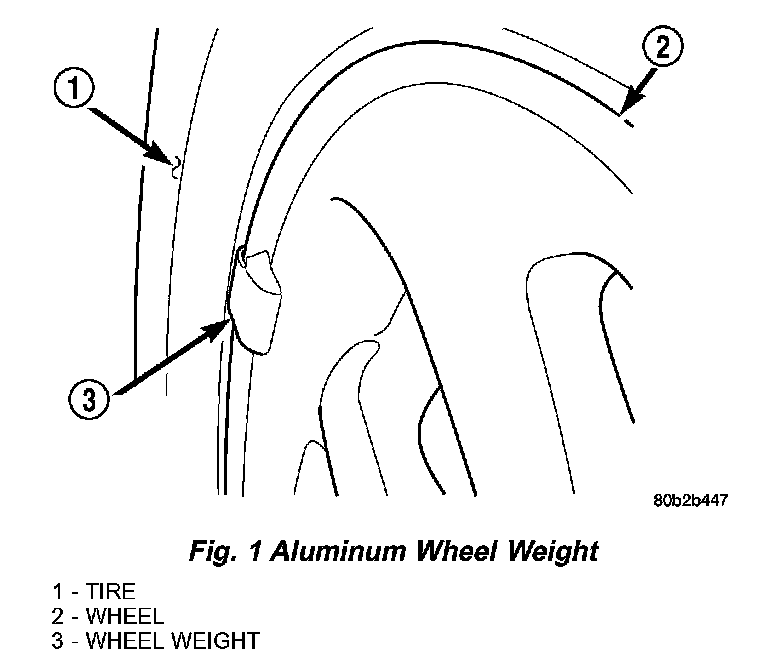 1

2

3

80b2b447

Fig. 1 Aluminum Wheel Weight

1 - TIRE
2 - WHEEL
3 - WHEEL WEIGHT