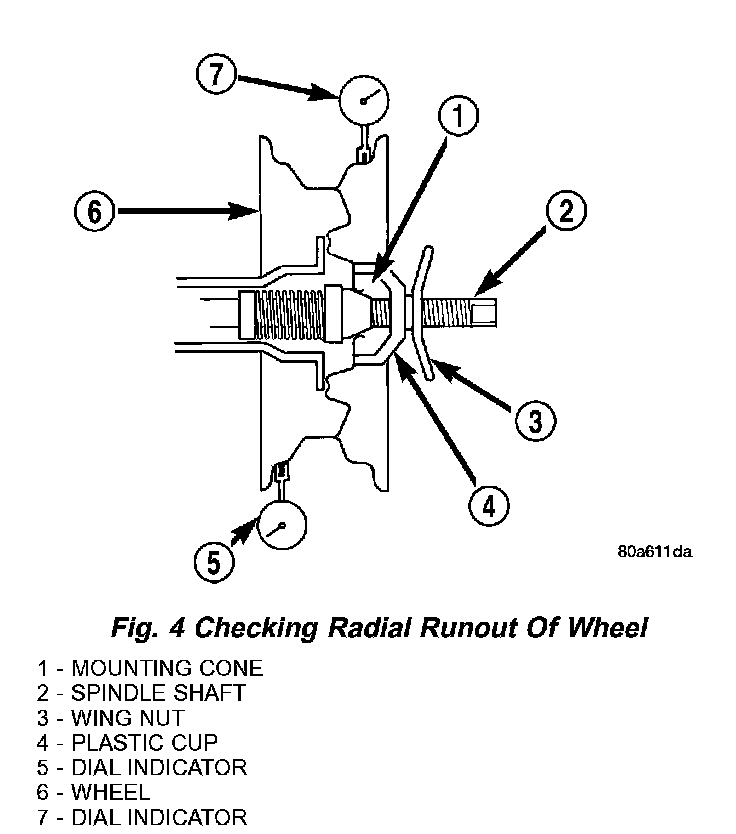 7

1

6

2

3

4

5

80a611da

Fig. 4 Checking Radial Runout Of Wheel

1 - MOUNTING CONE
2 - SPINDLE SHAFT
3 - WING NUT
4 - PLASTIC CUP
5 - DIAL INDICATOR
6 - WHEEL
7 - DIAL INDICATOR