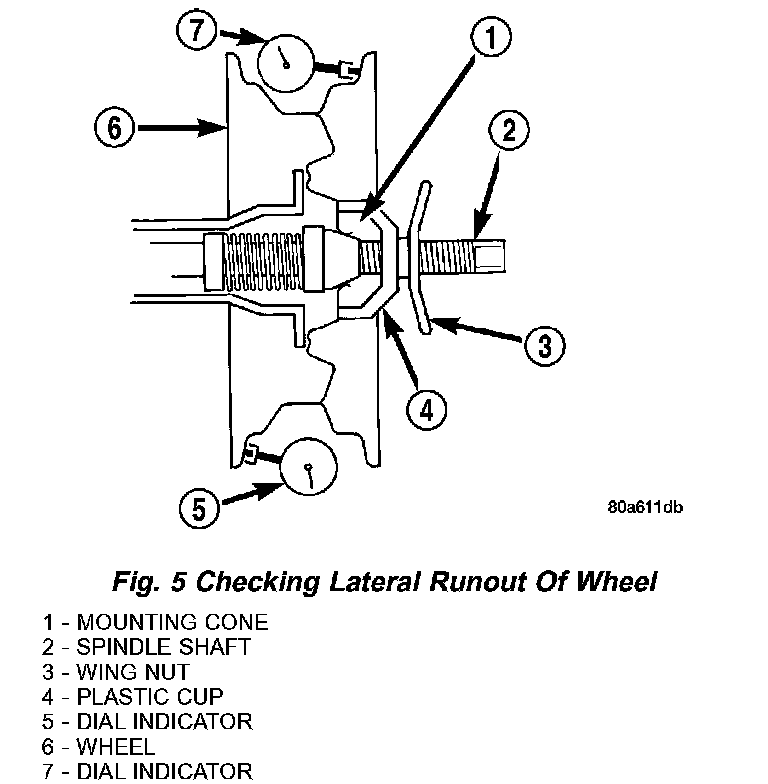 7

1

6

2

3

4

5

80a611db

Fig. 5 Checking Lateral Runout Of Wheel

1 - MOUNTING CONE
2 - SPINDLE SHAFT
3 - WING NUT
4 - PLASTIC CUP
5 - DIAL INDICATOR
6 - WHEEL
7 - DIAL INDICATOR