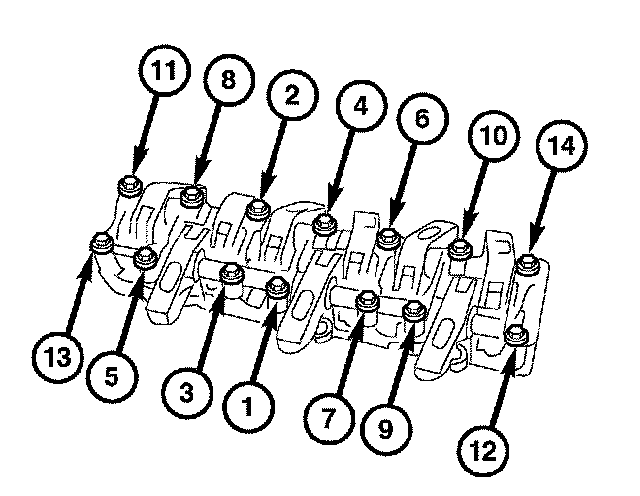 11
8
2
4
6
10
14
13
5
3
1
7
9
12