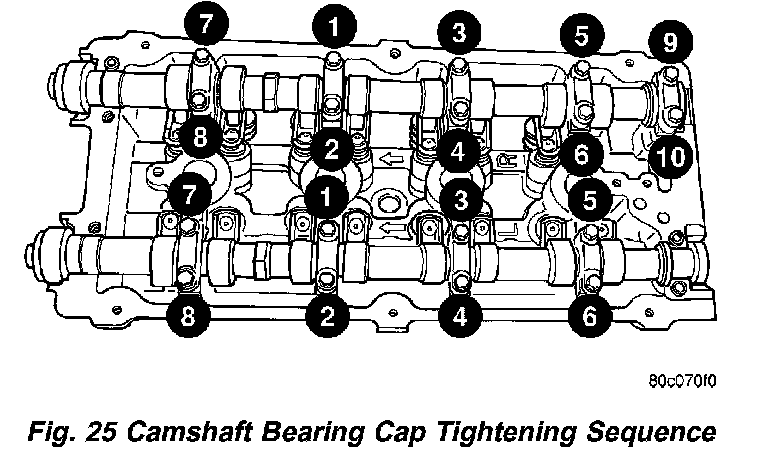 7
1
3
5
9
8
2
4
6
10
7
1
3
5
8
2
4
6

80c070f0

Fig. 25 Camshaft Bearing Cap Tightening Sequence