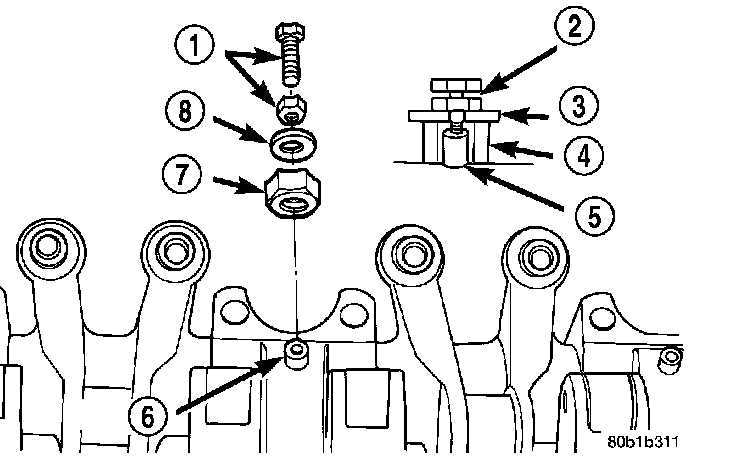 1
2
8
3
7
4
5
6
80b1b311