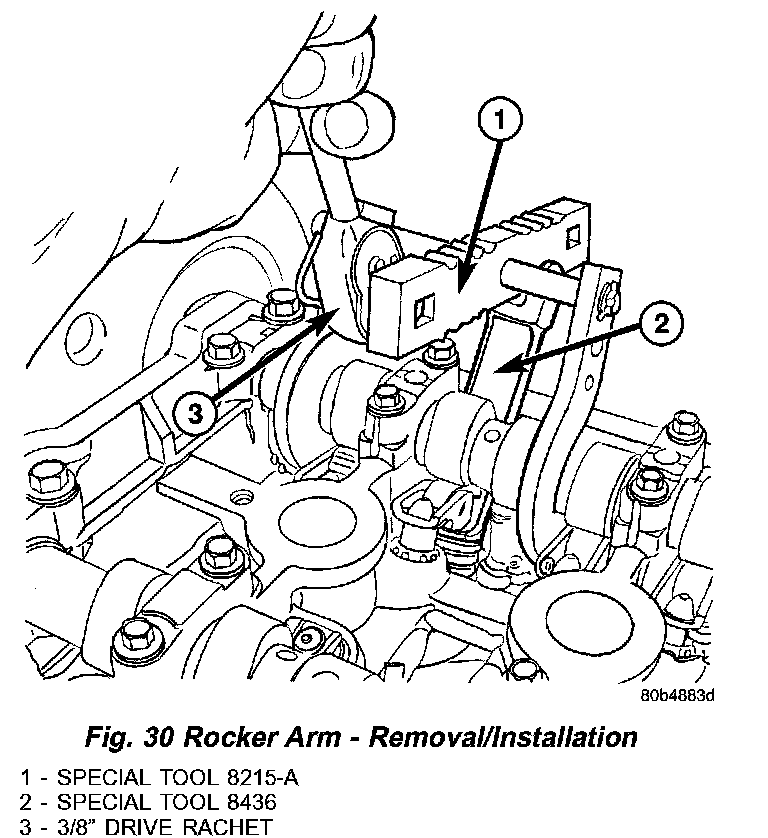 1
2
3
80b4883d

Fig. 30 Rocker Arm - Removal/Installation

1 - SPECIAL TOOL 8215-A
2 - SPECIAL TOOL 8436
3 - 3/8" DRIVE RACHET