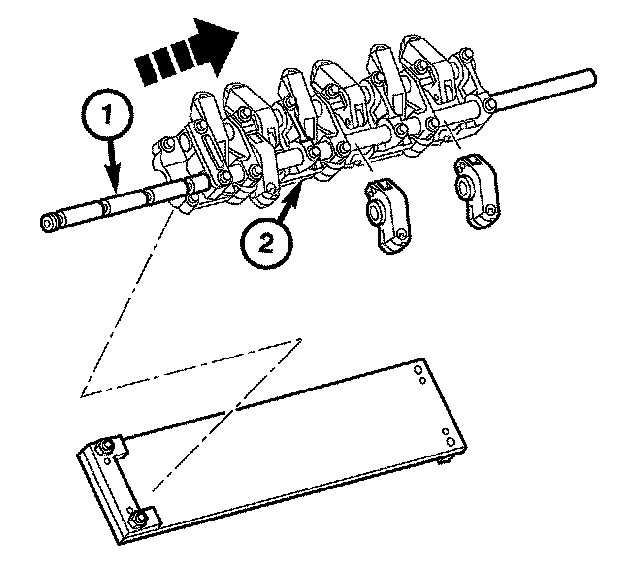 1

2