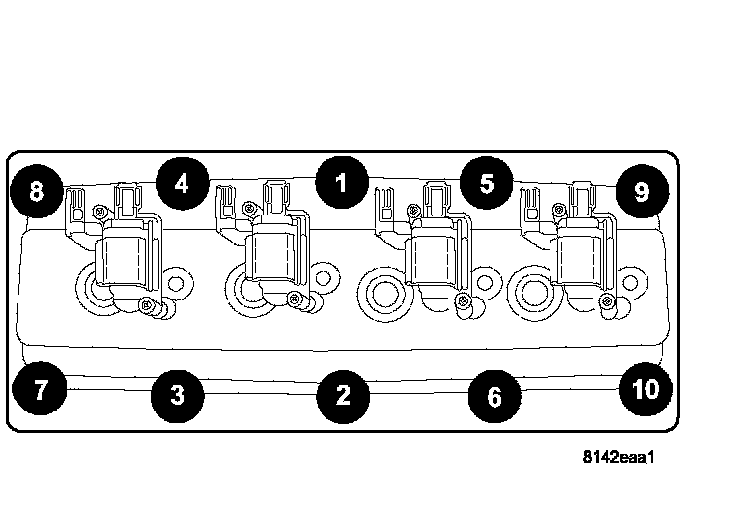 8
4
1
5
9
7
3
2
6
10
8142eaa1