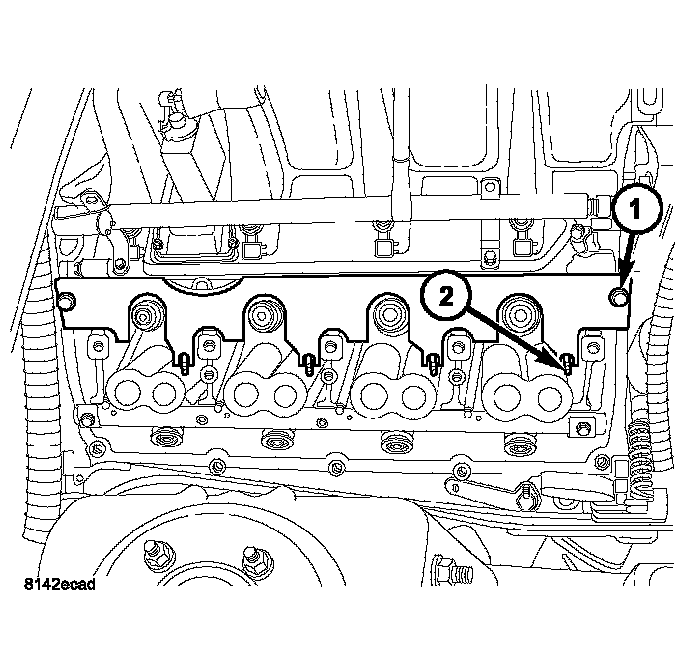 1
2
8142ecad