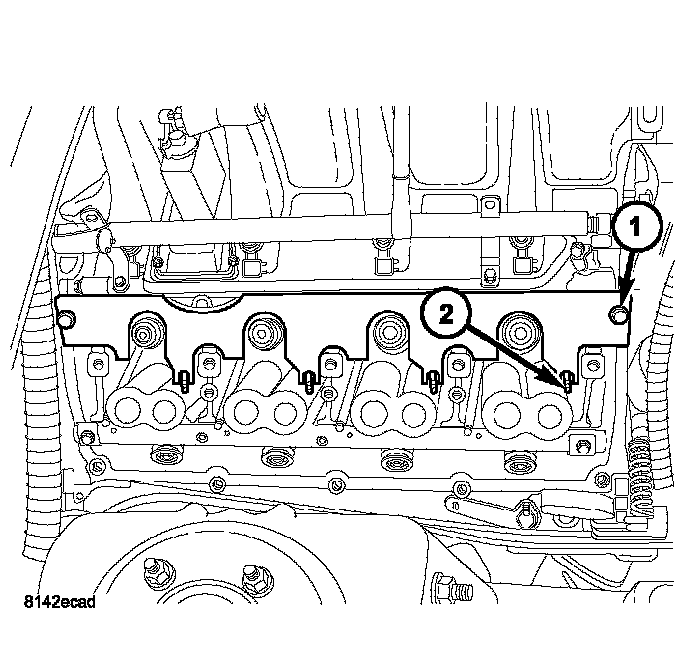 1
2
8142ecad