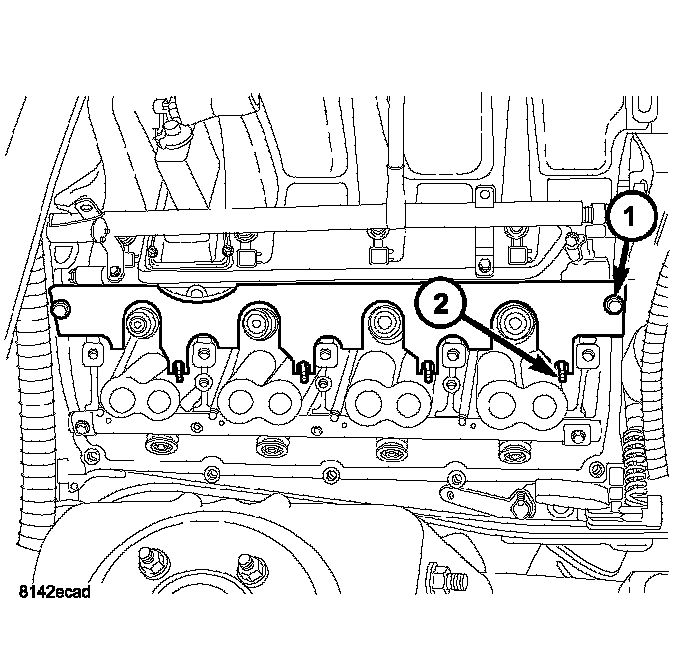 1
2
8142ecad