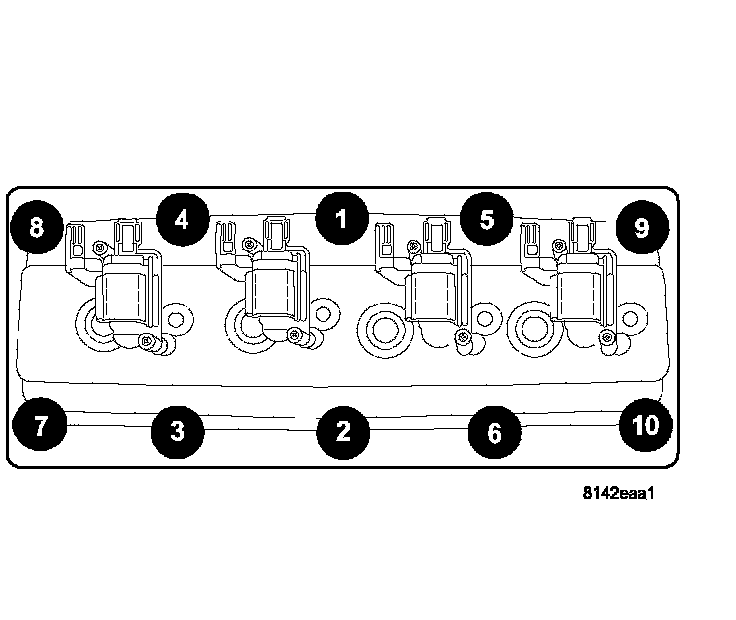 8
4
1
5
9
7
3
2
6
10
8142eaa1