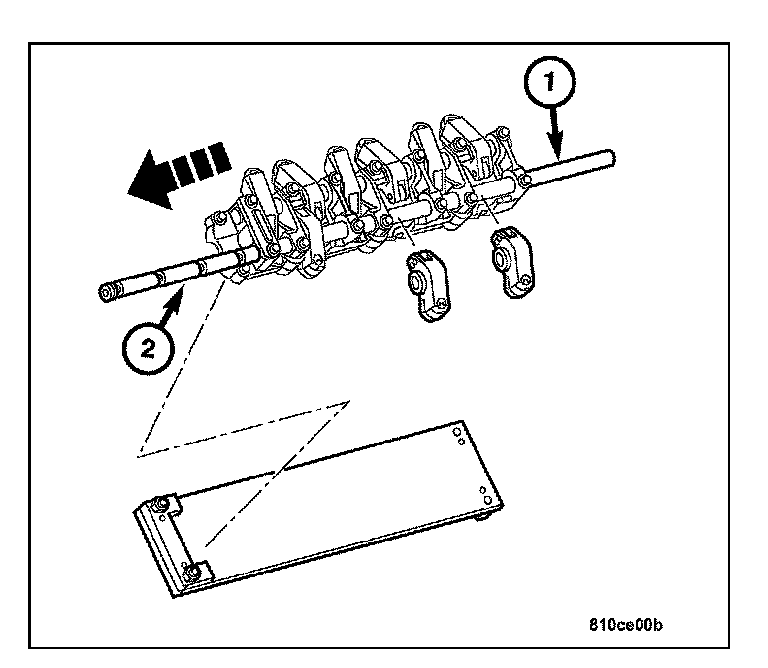 1

2

810ce00b