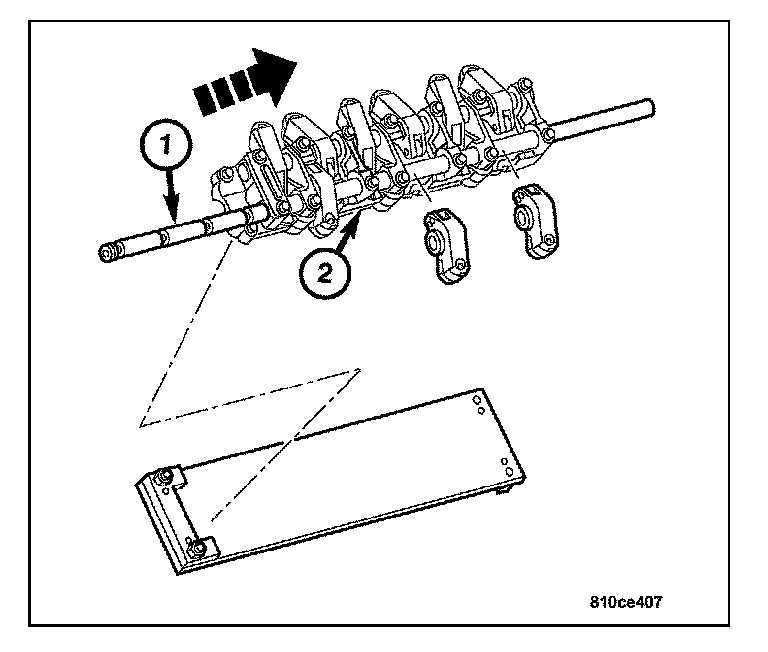 1

2

810ce407