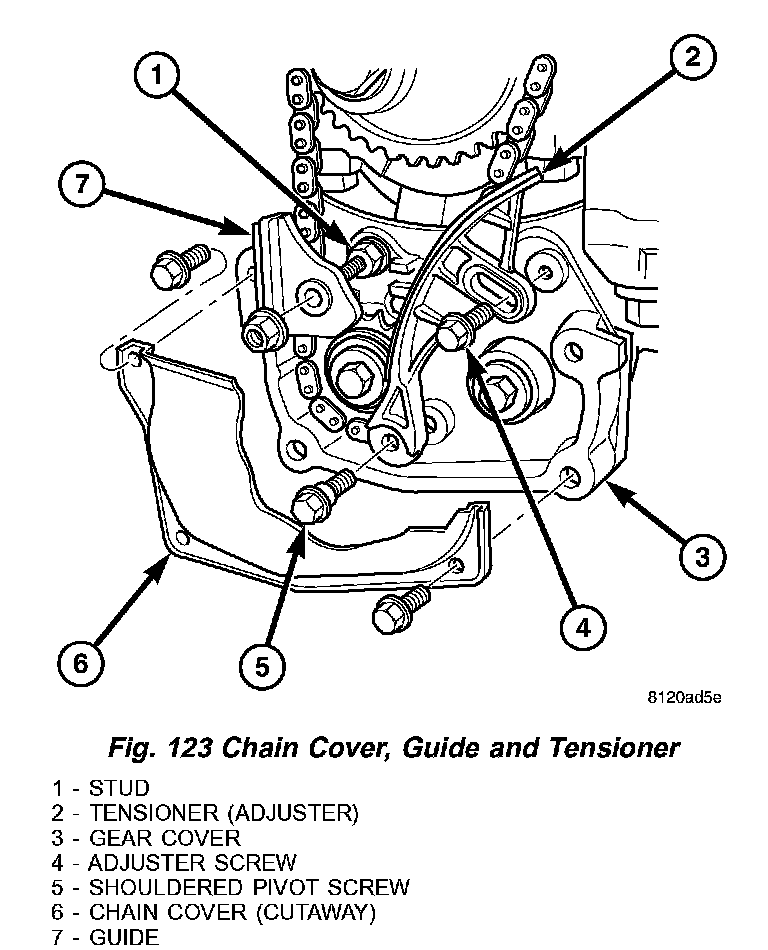 1
2
7
3
4
6
5

8120ad5e

Fig. 123 Chain Cover, Guide and Tensioner

1 - STUD
2 - TENSIONER (ADJUSTER)
3 - GEAR COVER
4 - ADJUSTER SCREW
5 - SHOULDERED PIVOT SCREW
6 - CHAIN COVER (CUTAWAY)
7 - GUIDE