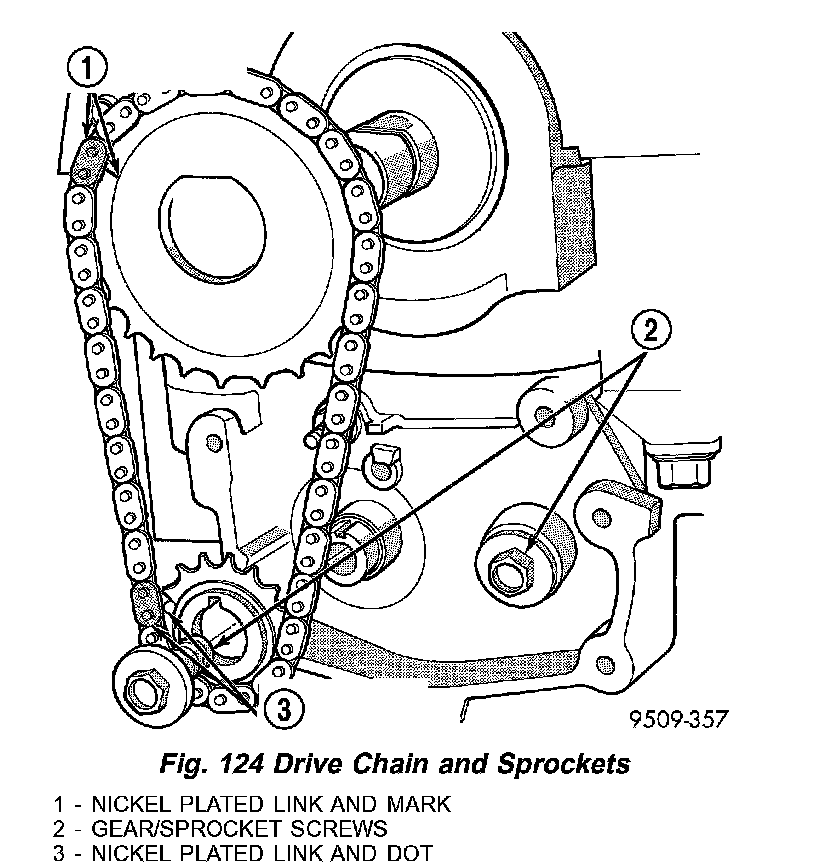 1

2

3

9509-357

Fig. 124 Drive Chain and Sprockets

1 - NICKEL PLATED LINK AND MARK
2 - GEAR/SPROCKET SCREWS
3 - NICKEL PLATED LINK AND DOT