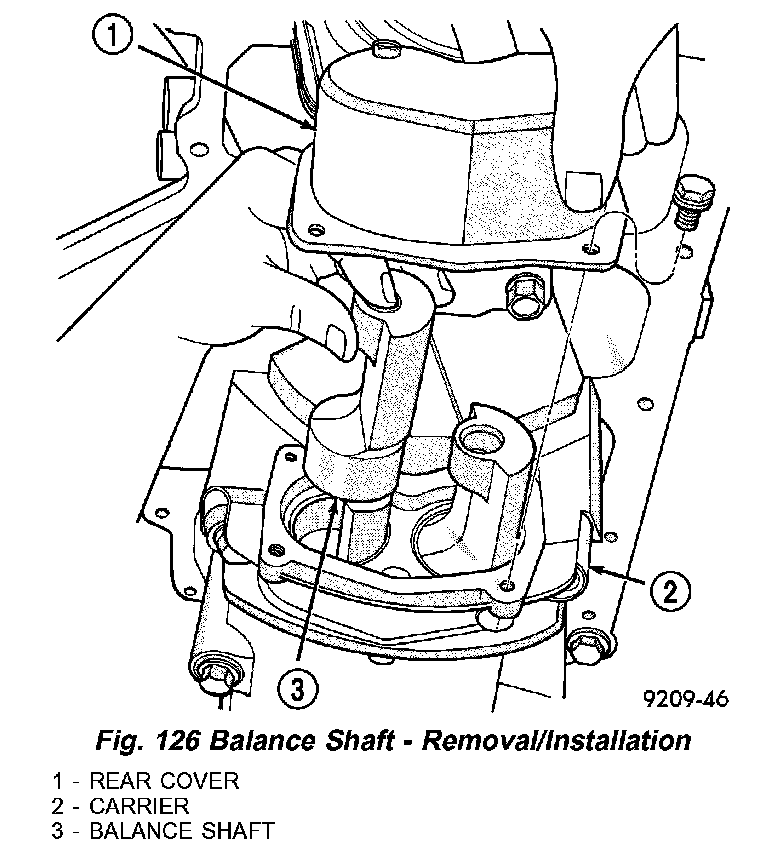 1

2

3

9209-46

Fig. 126 Balance Shaft - Removal/Installation

1 - REAR COVER
2 - CARRIER
3 - BALANCE SHAFT