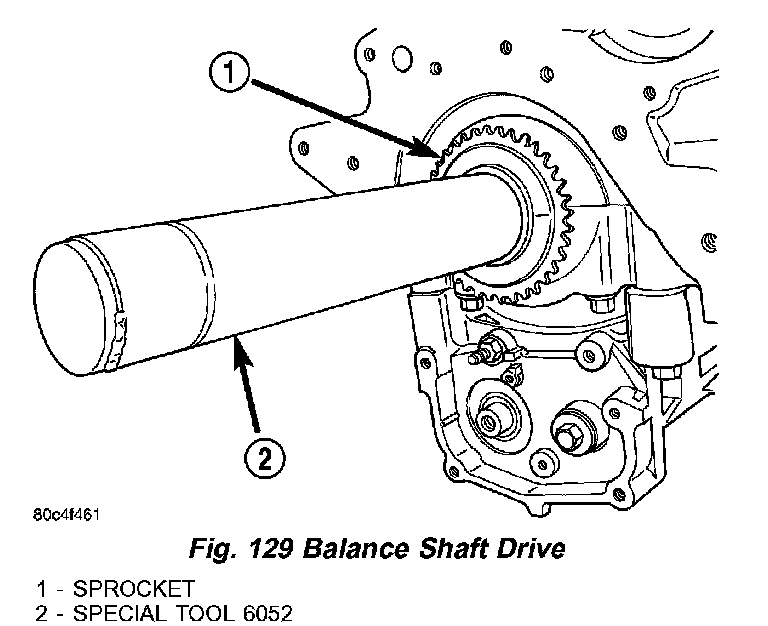 1

2

80c4f461

Fig. 129 Balance Shaft Drive

1 - SPROCKET
2 - SPECIAL TOOL 6052