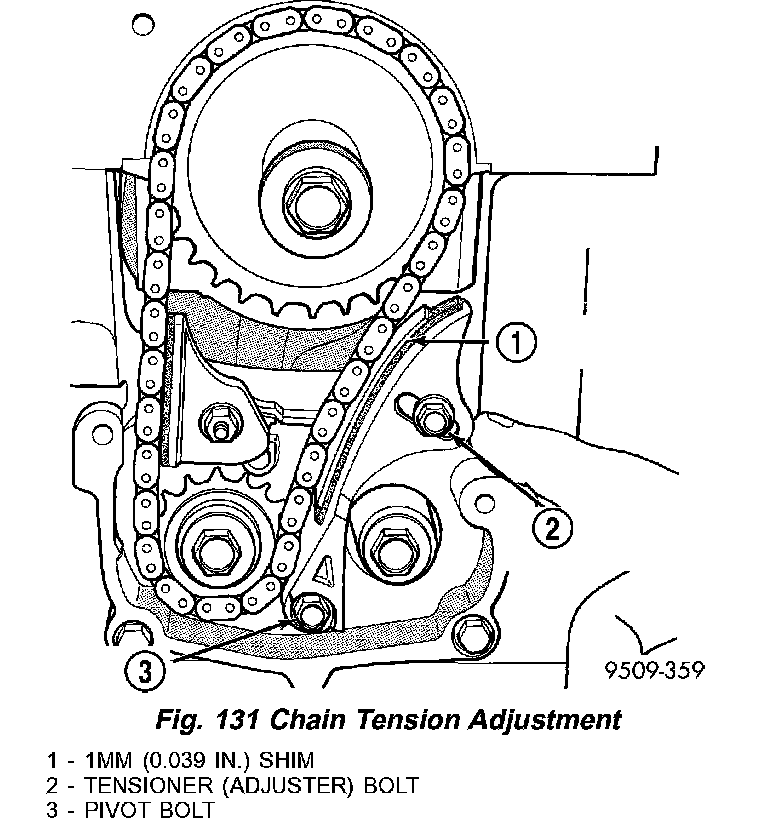 1

2

3

9509-359

Fig. 131 Chain Tension Adjustment

1 - 1MM (0.039 IN.) SHIM
2 - TENSIONER (ADJUSTER) BOLT
3 - PIVOT BOLT