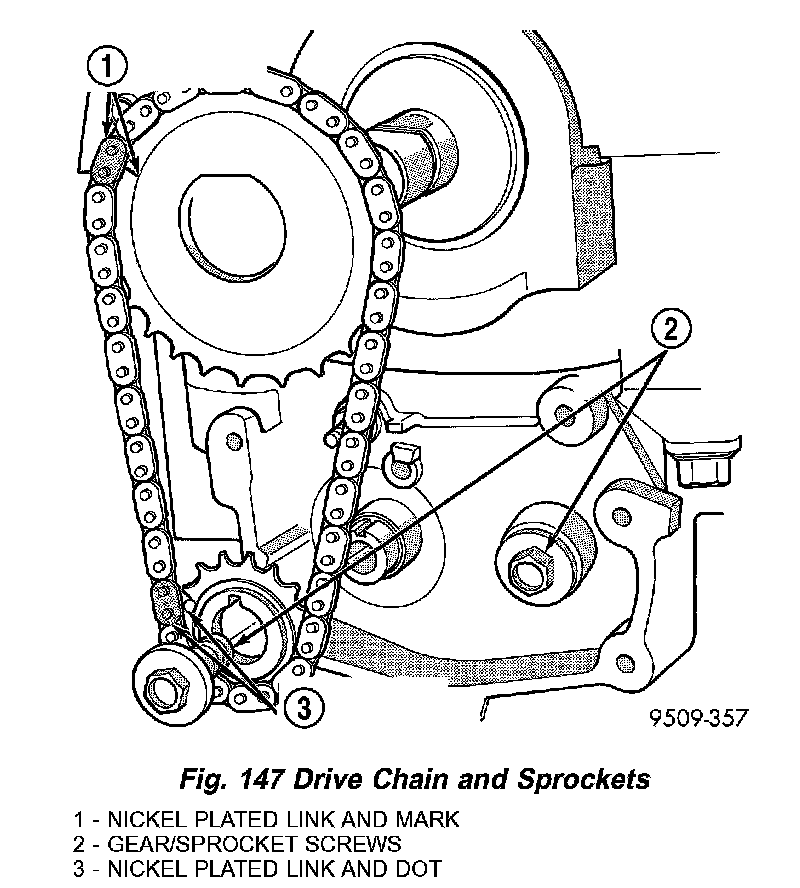 1

2

3

9509-357

Fig. 147 Drive Chain and Sprockets

1 - NICKEL PLATED LINK AND MARK
2 - GEAR/SPROCKET SCREWS
3 - NICKEL PLATED LINK AND DOT