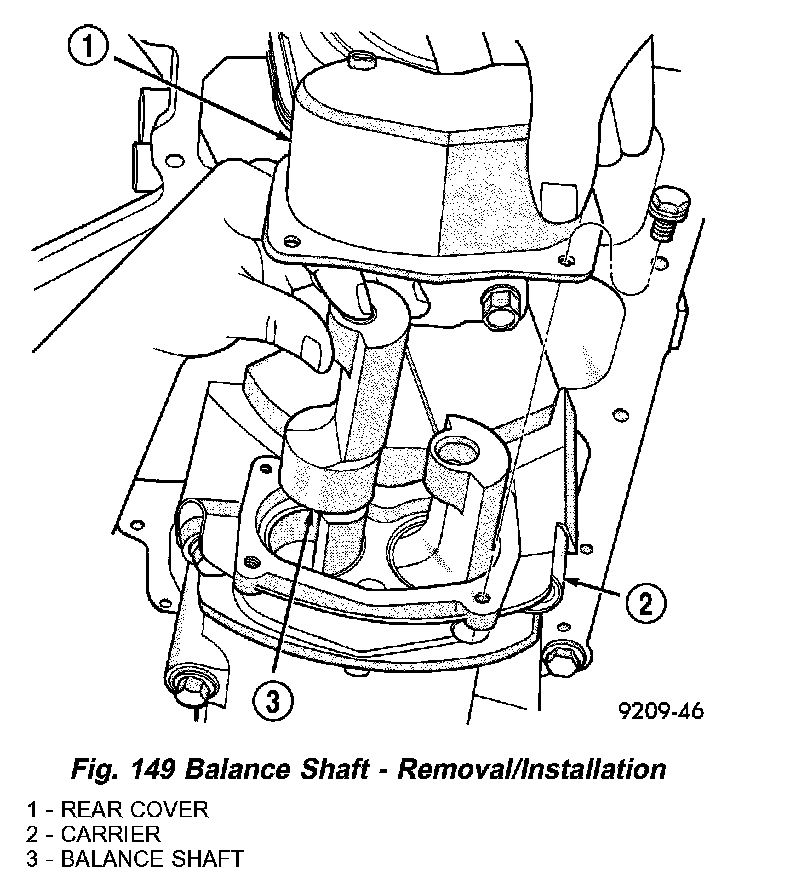 1

2

3

9209-46

Fig. 149 Balance Shaft - Removal/Installation

1 - REAR COVER
2 - CARRIER
3 - BALANCE SHAFT