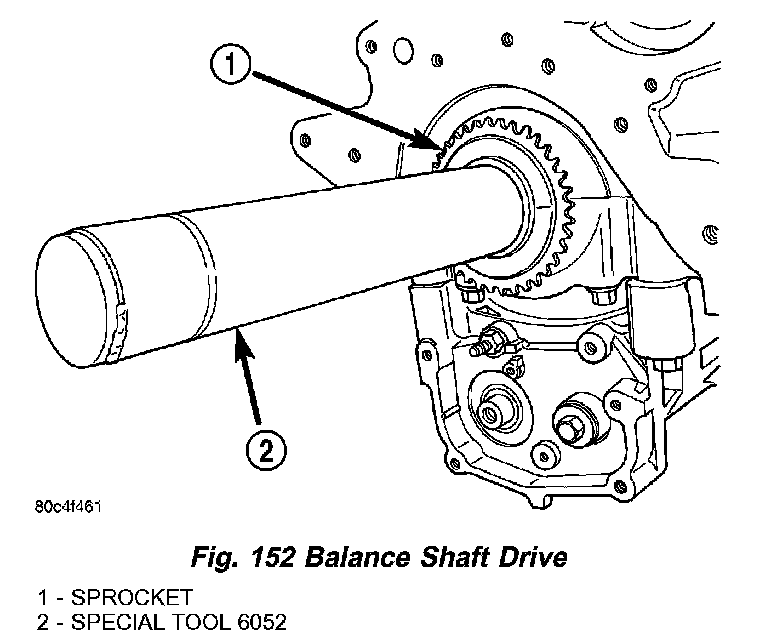 1

2

80c4f461

Fig. 152 Balance Shaft Drive

1 - SPROCKET
2 - SPECIAL TOOL 6052